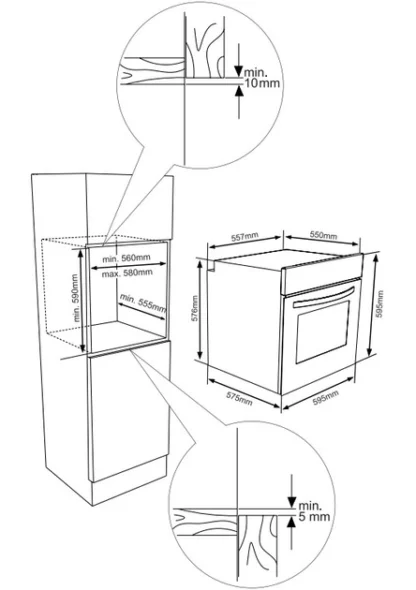 min.
10mm

min. 560mm
max. 580mm
min. 590mm
min. 555mm

557mm
550mm
576mm
595mm
575mm
595mm

min.
5 mm